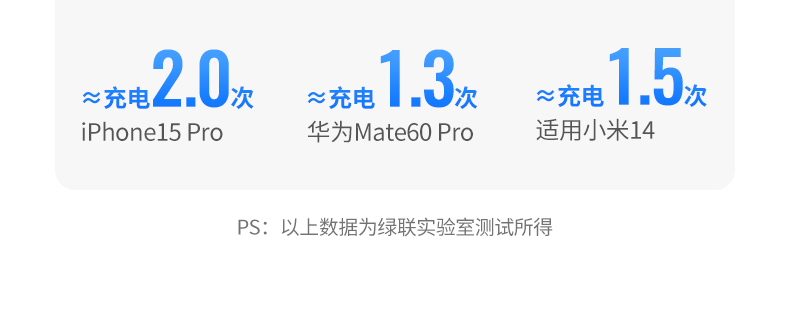 ≈充电2.0次
iPhone15 Pro

≈充电1.3次
华为Mate60 Pro

≈充电1.5次
适用小米14

PS：以上数据为绿联实验室测试所得